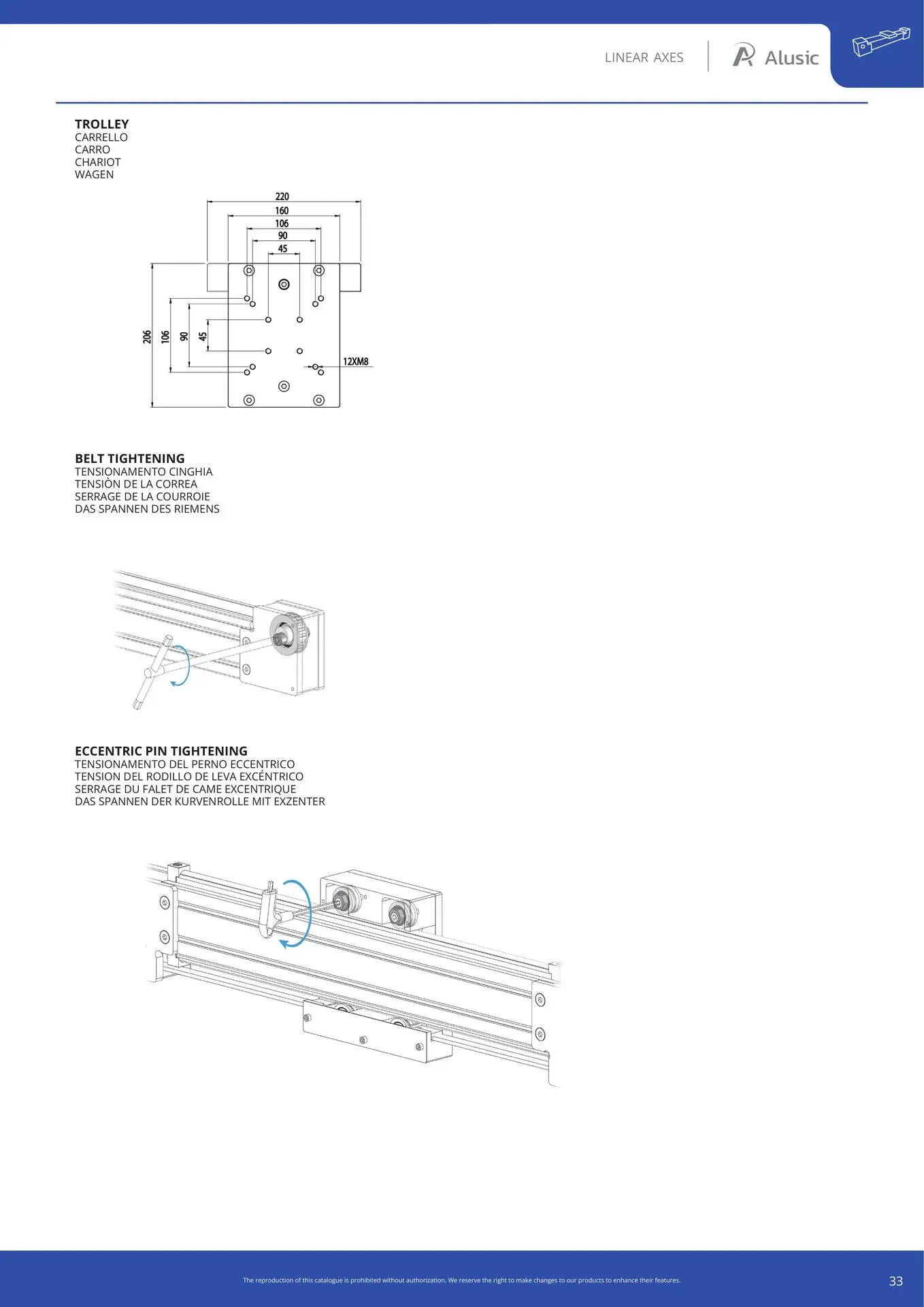 LINEAR AXES

Alusic

TROLLEY
CARRELLO
CARRO
CHARIOT
WAGEN

220
160
106
90
45
206
106
90
45
12XM8

BELT TIGHTENING
TENSIONAMENTO CINGHIA
TENSIÒN DE LA CORREA
SERRAGE DE LA COURROIE
DAS SPANNEN DES RIEMENS

ECCENTRIC PIN TIGHTENING
TENSIONAMENTO DEL PERNO ECCENTRICO
TENSION DEL RODILLO DE LEVA EXCÉNTRICO
SERRAGE DU FALET DE CAME EXCENTRIQUE
DAS SPANNEN DER KURVENROLLE MIT EXZENTER

The reproduction of this catalogue is prohibited without authorization. We reserve the right to make changes to our products to enhance their features.

33