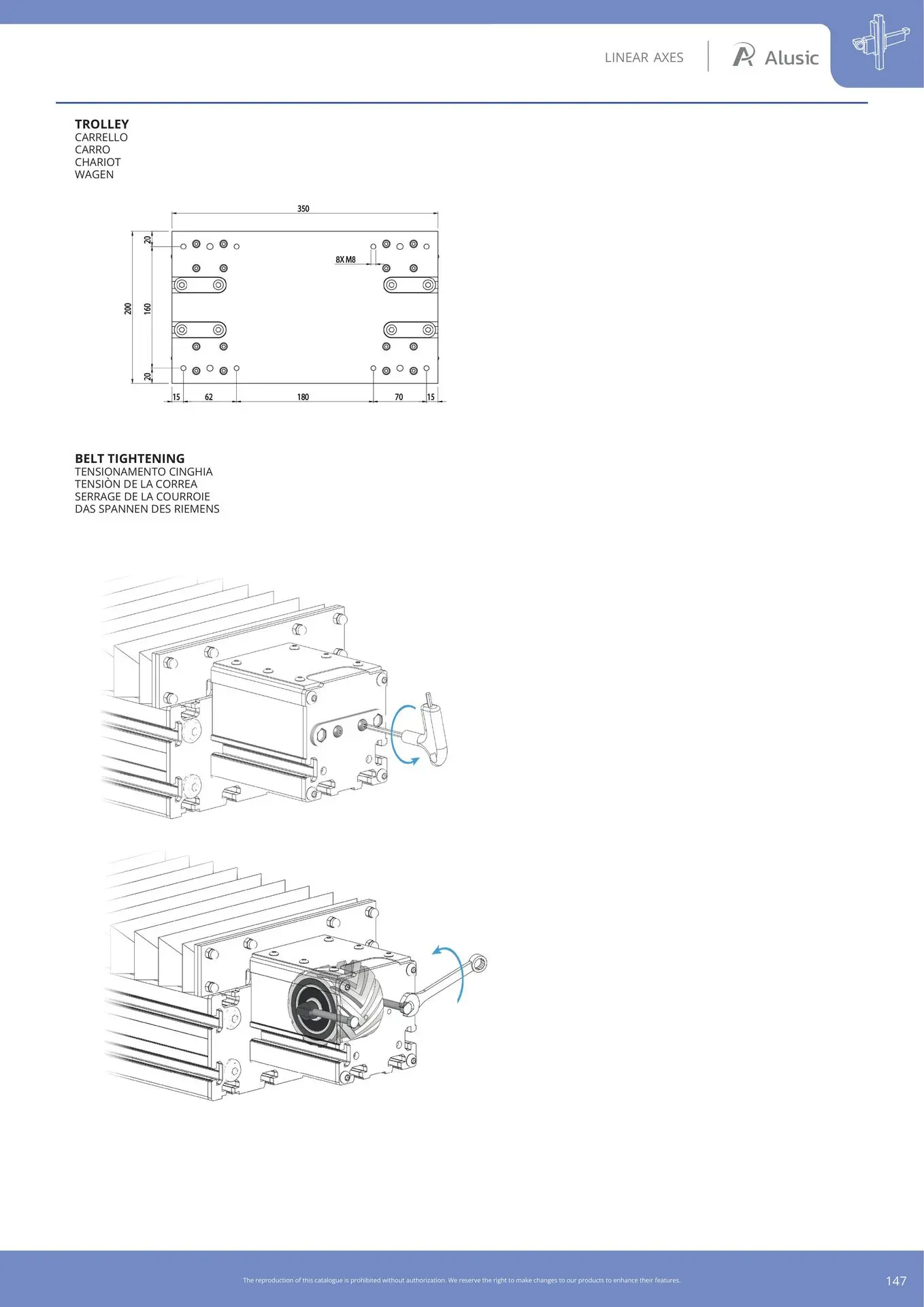 LINEAR AXES

Alusic

TROLLEY
CARRELLO
CARRO
CHARIOT
WAGEN

350

8X M8

20

200

160

20

15

62

180

70

15

BELT TIGHTENING
TENSIONAMENTO CINGHIA
TENSIÒN DE LA CORREA
SERRAGE DE LA COURROIE
DAS SPANNEN DES RIEMENS

The reproduction of this catalogue is prohibited without authorization. We reserve the right to make changes to our products to enhance their features.

147