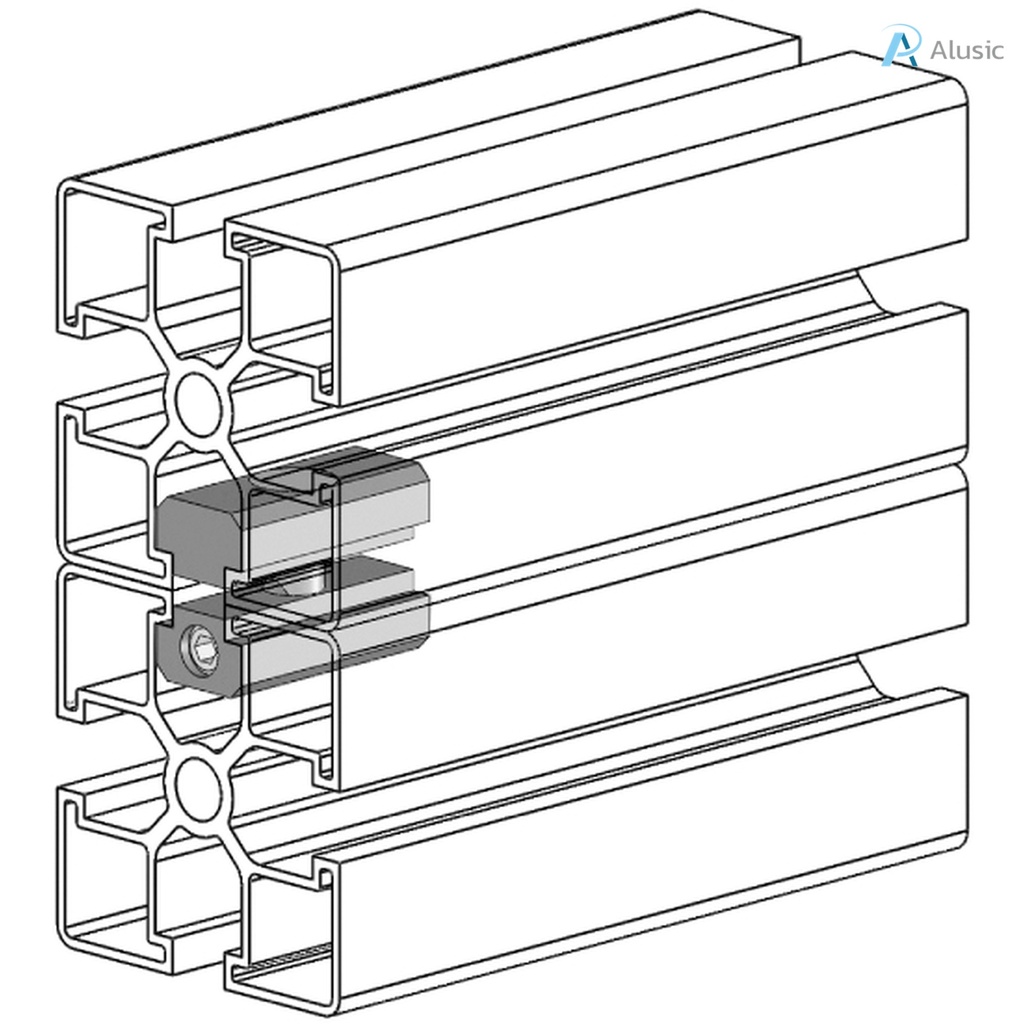 Alusic