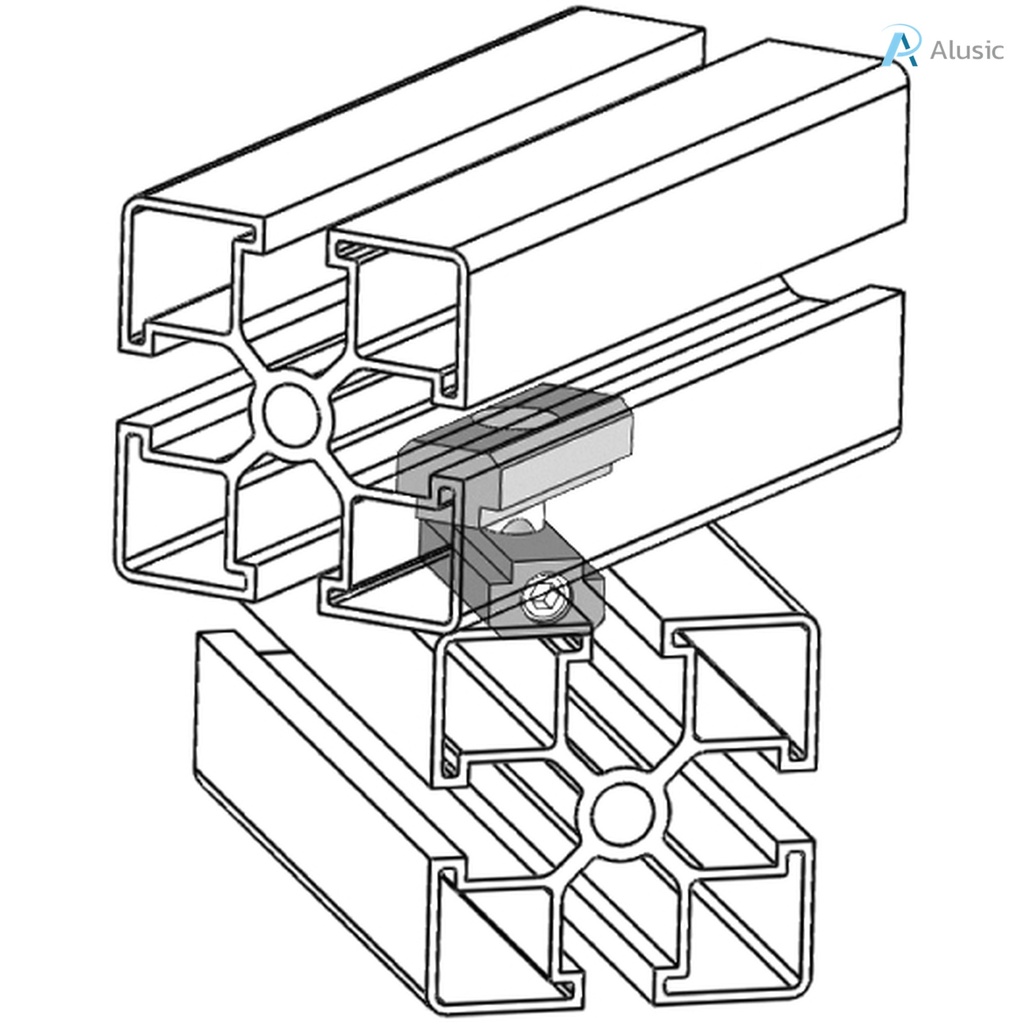 Alusic