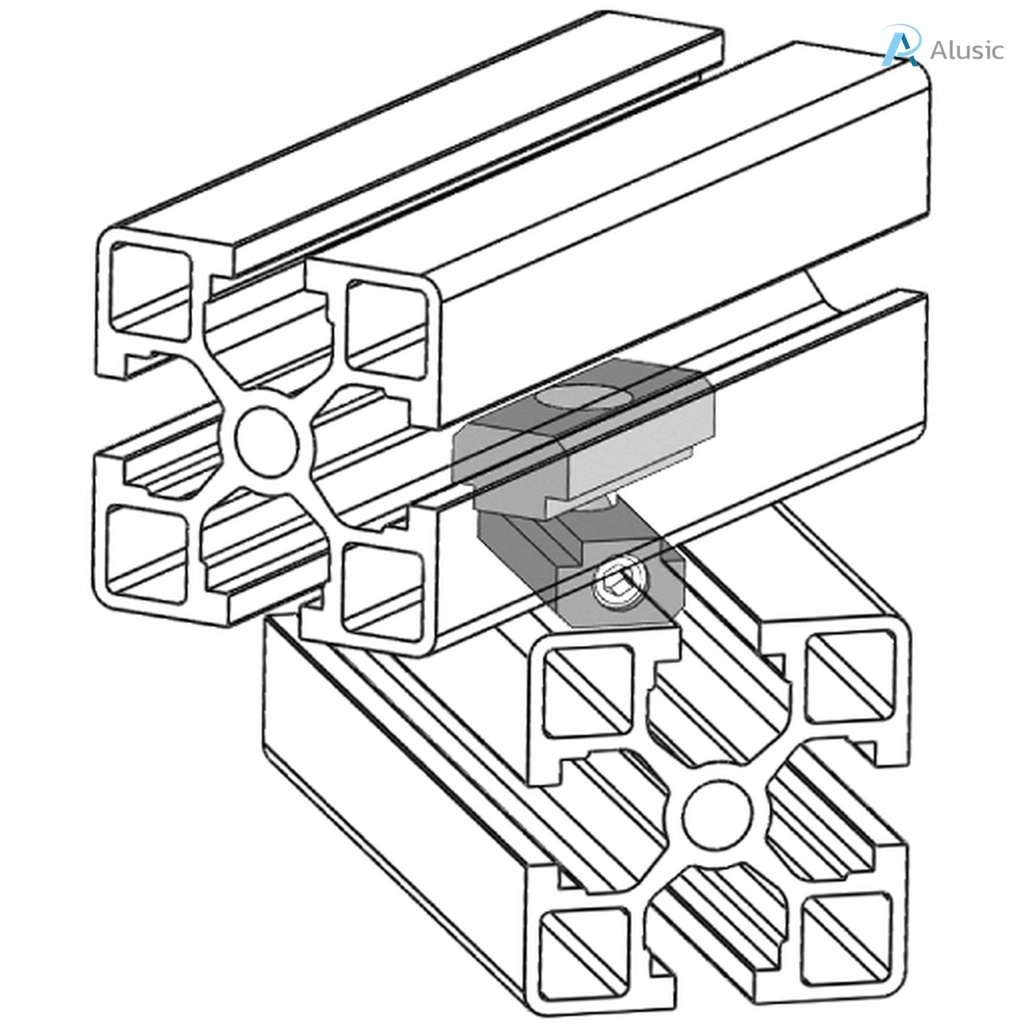 Alusic