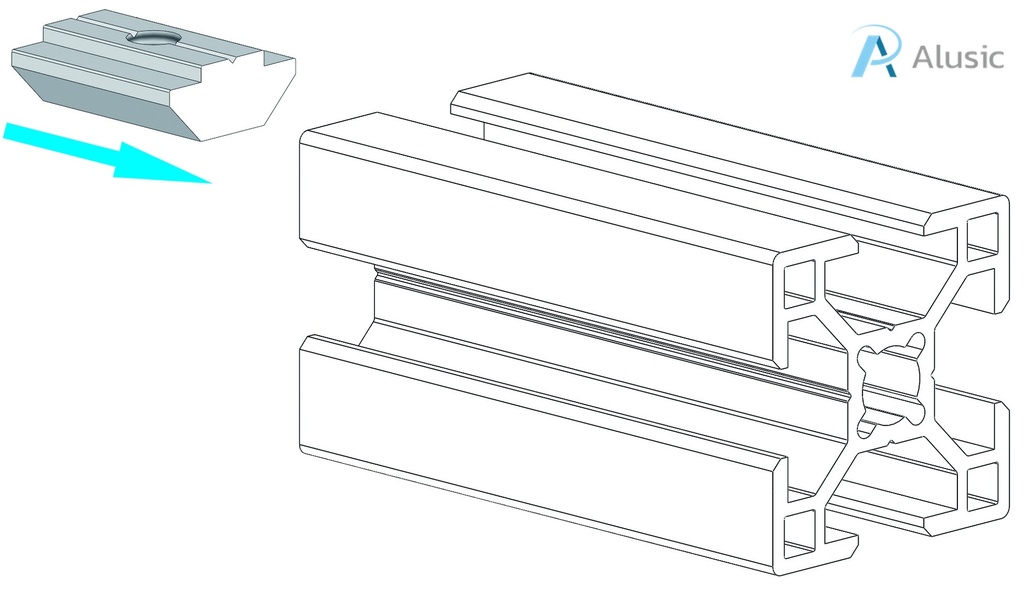 Alusic