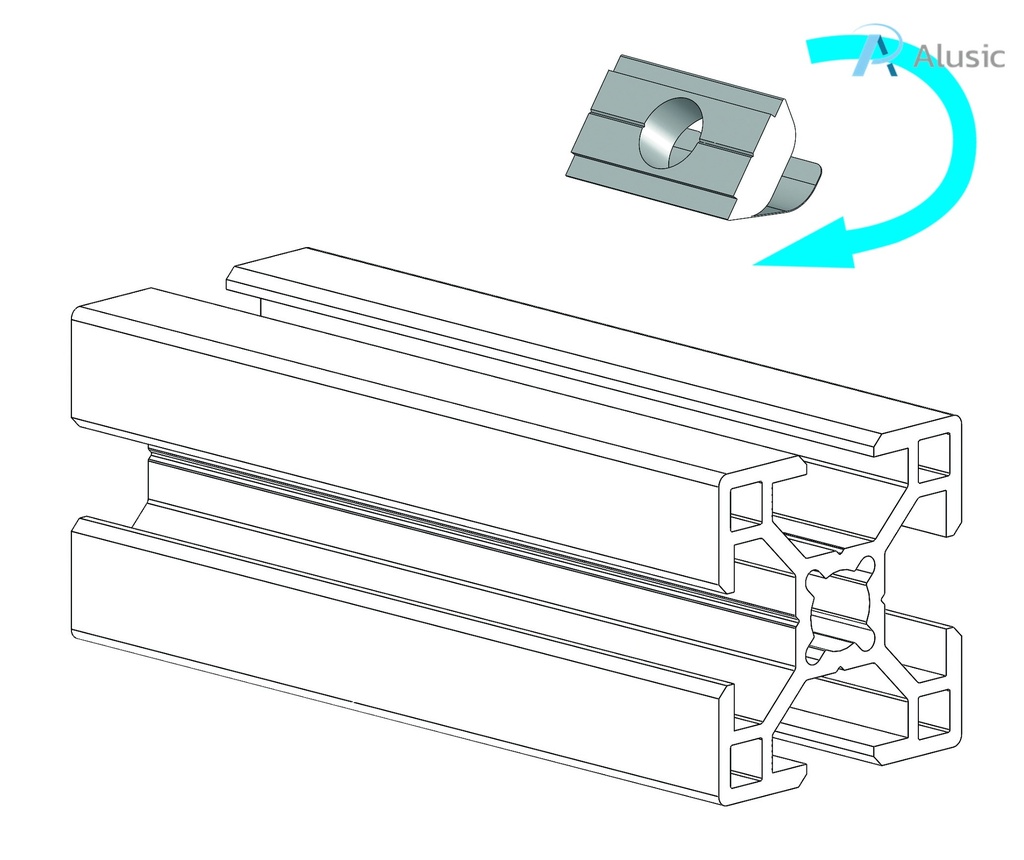 Alusic