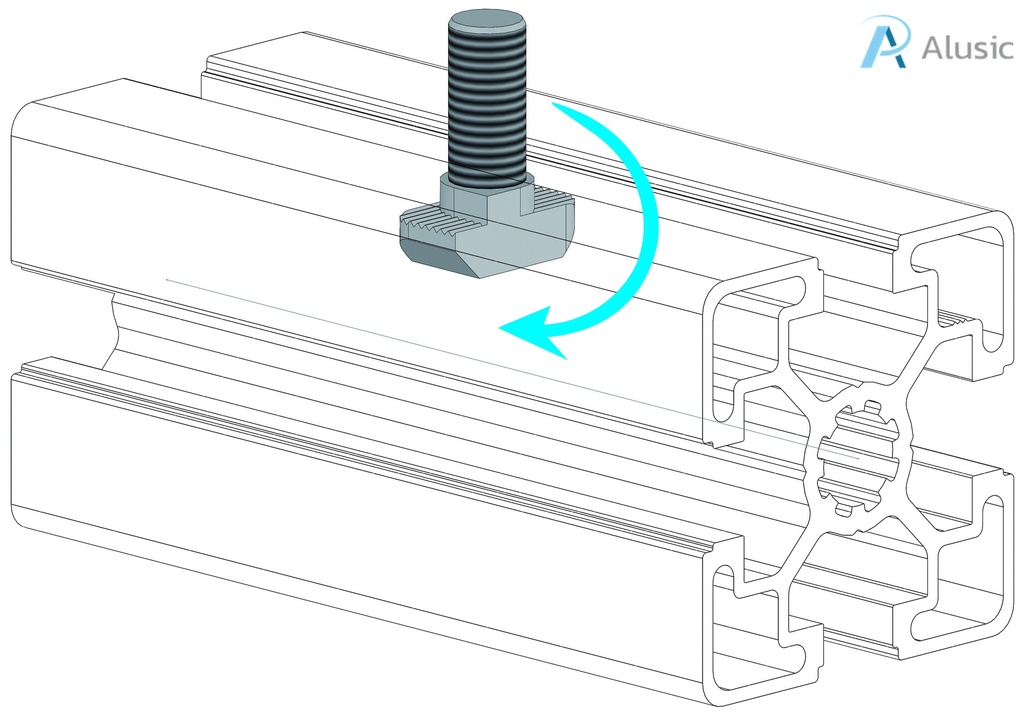 Alusic