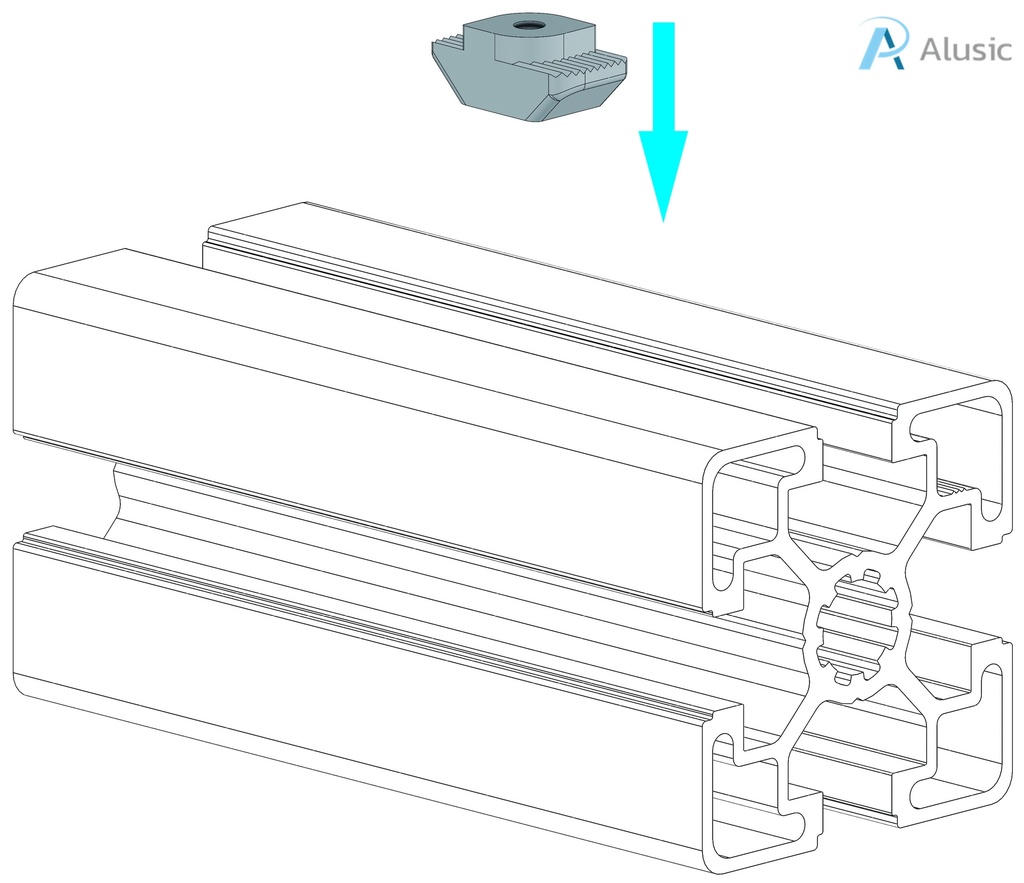 Alusic