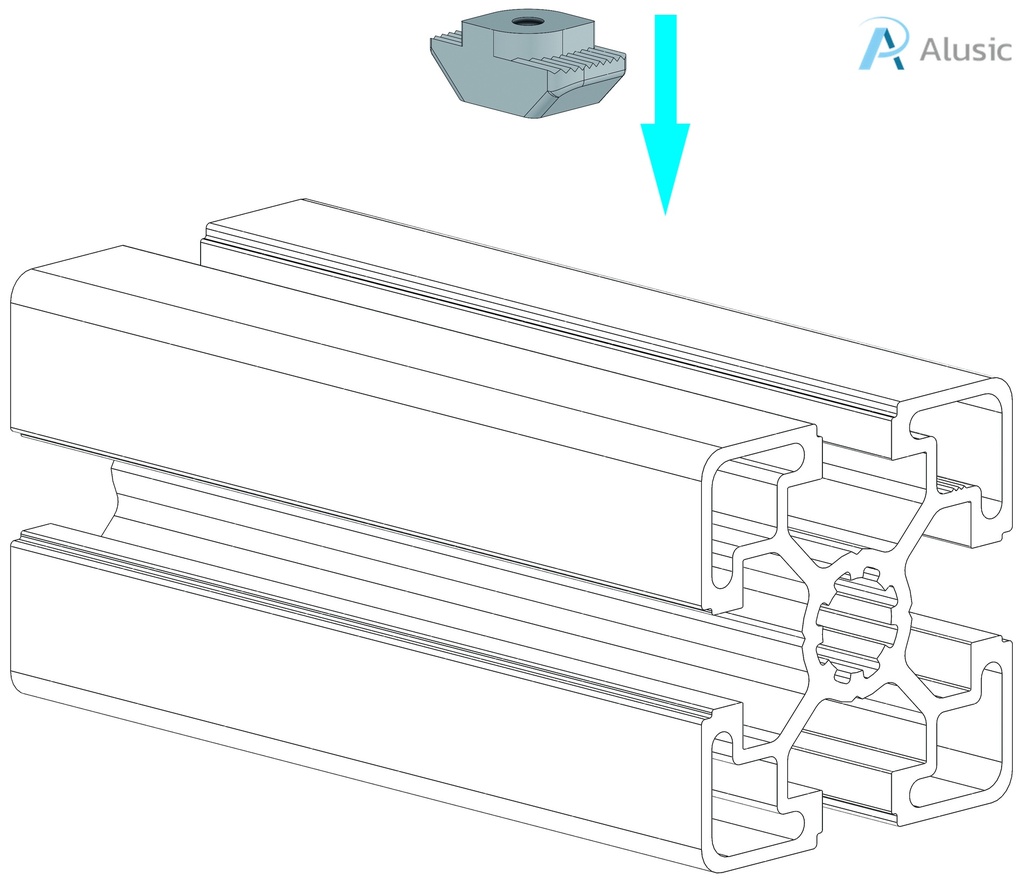 Alusic