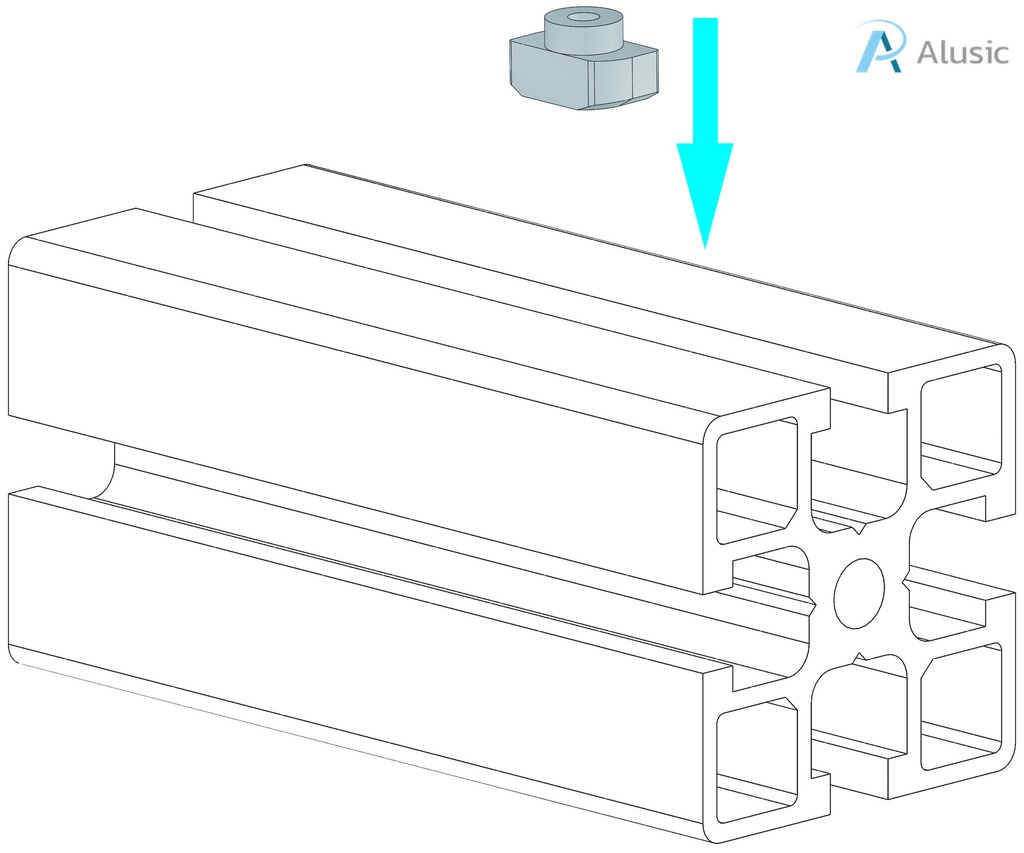 Alusic